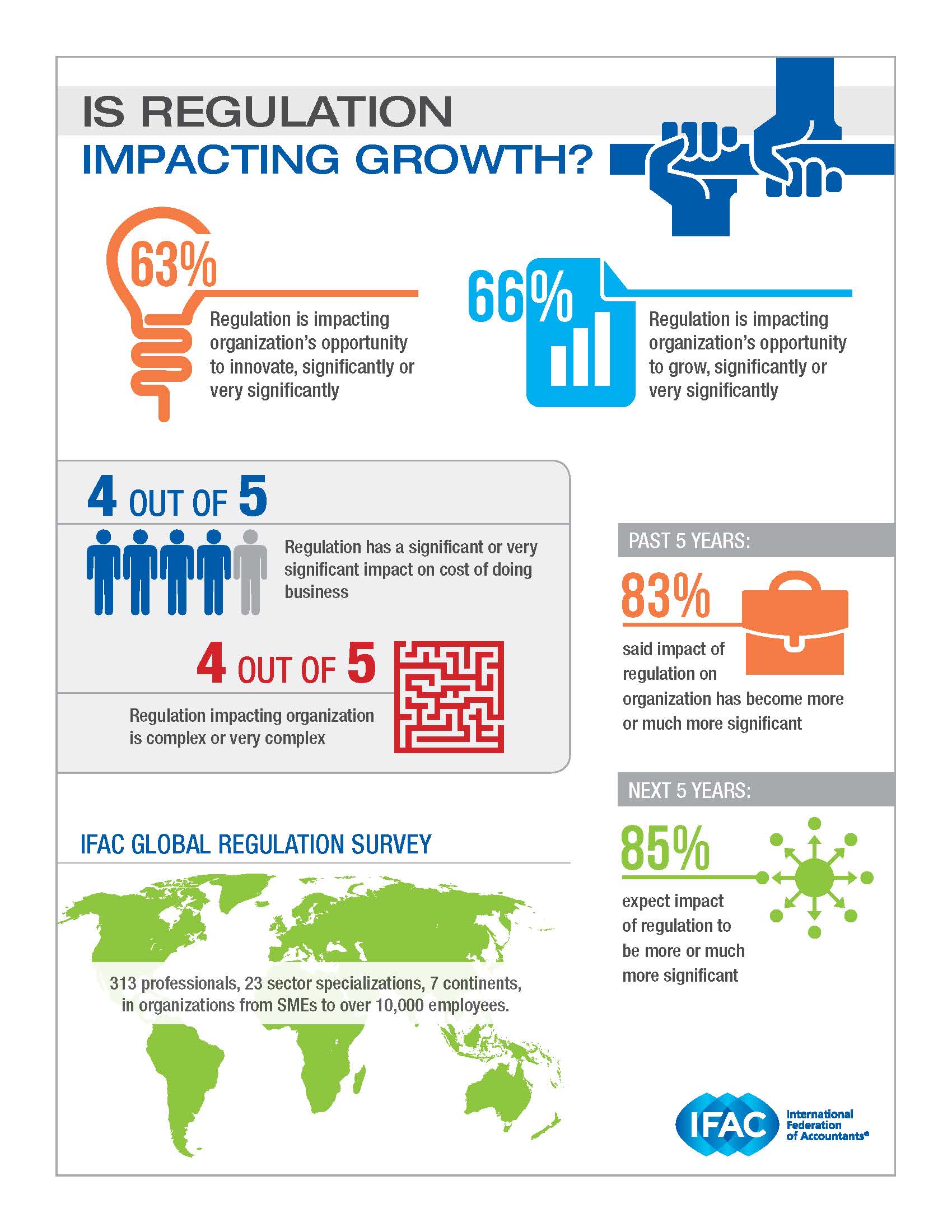 IS REGULATION
IMPACTING GROWTH?

63%
Regulation is impacting organization's opportunity to innovate, significantly or very significantly

66%
Regulation is impacting organization's opportunity to grow, significantly or very significantly

4 OUT OF 5
Regulation has a significant or very significant impact on cost of doing business

4 OUT OF 5
Regulation impacting organization is complex or very complex

PAST 5 YEARS:
83%
said impact of regulation on organization has become more or much more significant

NEXT 5 YEARS:
85%
expect impact of regulation to be more or much more significant

IFAC GLOBAL REGULATION SURVEY
313 professionals, 23 sector specializations, 7 continents, in organizations from SMEs to over 10,000 employees.

IFAC International Federation of Accountants®